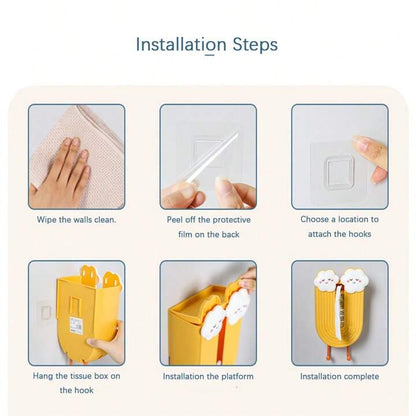 Installation Steps

Wipe the walls clean.

Peel off the protective film on the back

Choose a location to attach the hooks

Hang the tissue box on the hook

Installation the platform

Installation complete